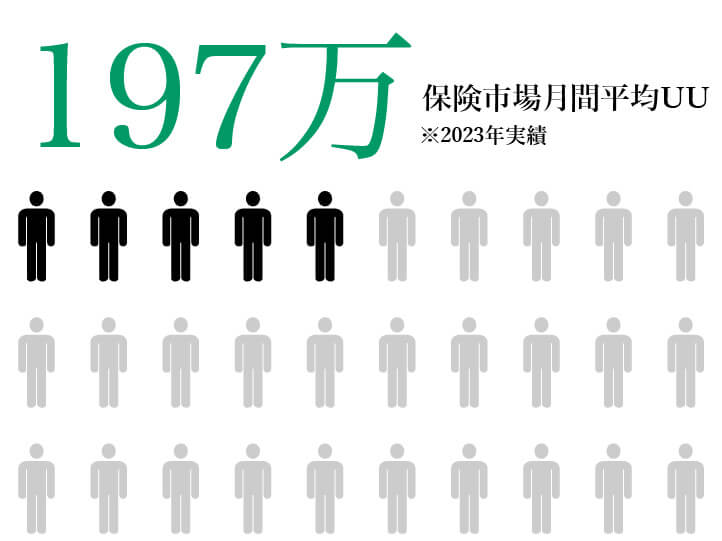 197万

保険市場月間平均UU
※2023年実績