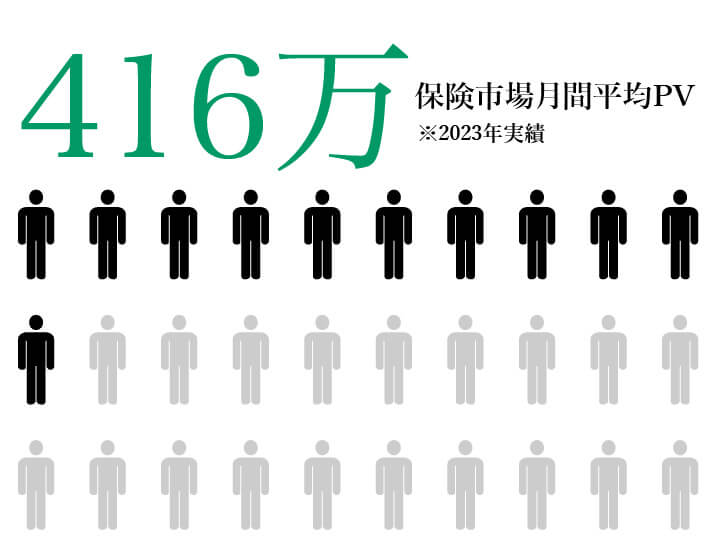 416万

保険市場月間平均PV
※2023年実績